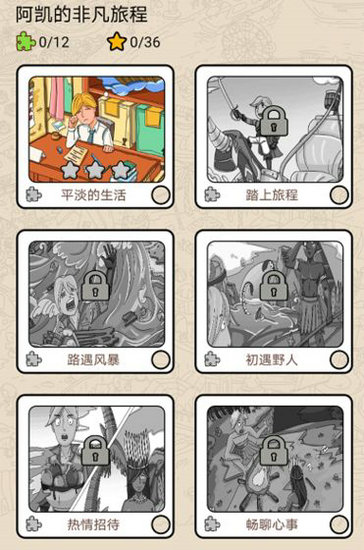 阿凯的非凡旅程

0/12 0/36

平淡的生活

踏上旅程

路遇风暴

初遇野人

热情招待

畅聊心事